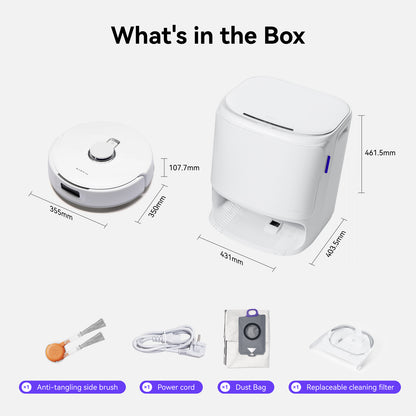 What's in the Box

107.7mm

355mm

350mm

461.5mm

431mm

403.5mm

×1 Anti-tangling side brush

×1 Power cord

×1 Dust Bag

×1 Replaceable cleaning filter